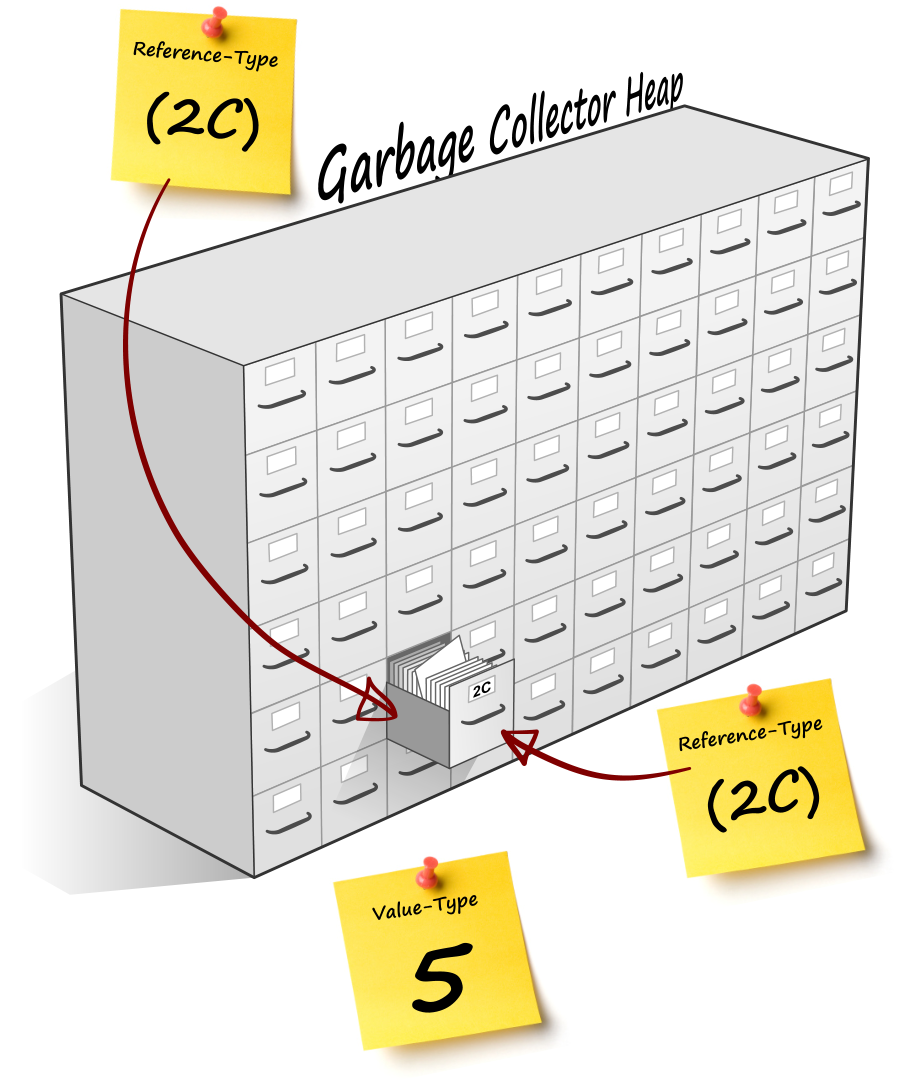 Reference-Type
(2C)

Garbage Collector Heap

2C

Reference-Type
(2C)

Value-Type
5